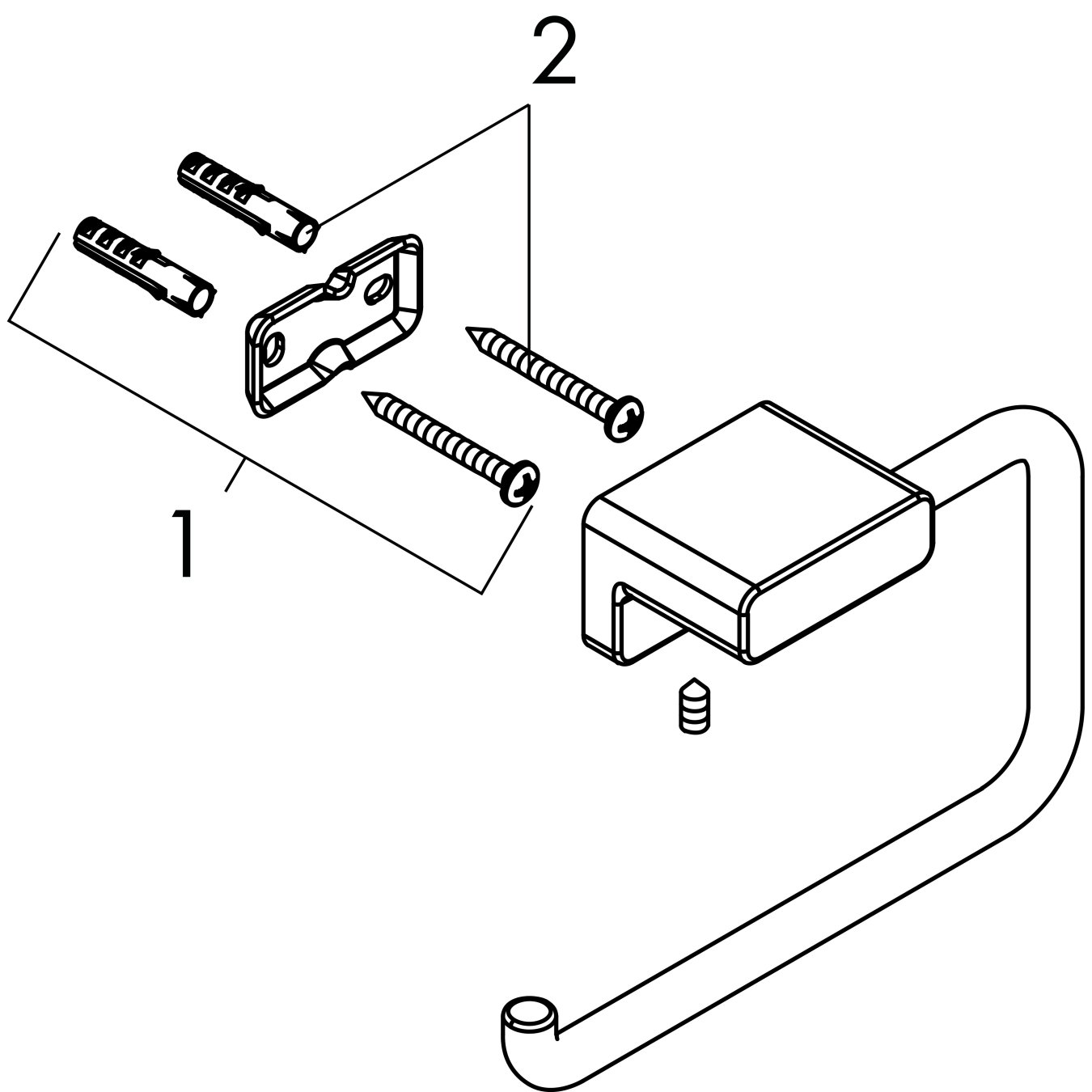 2

1